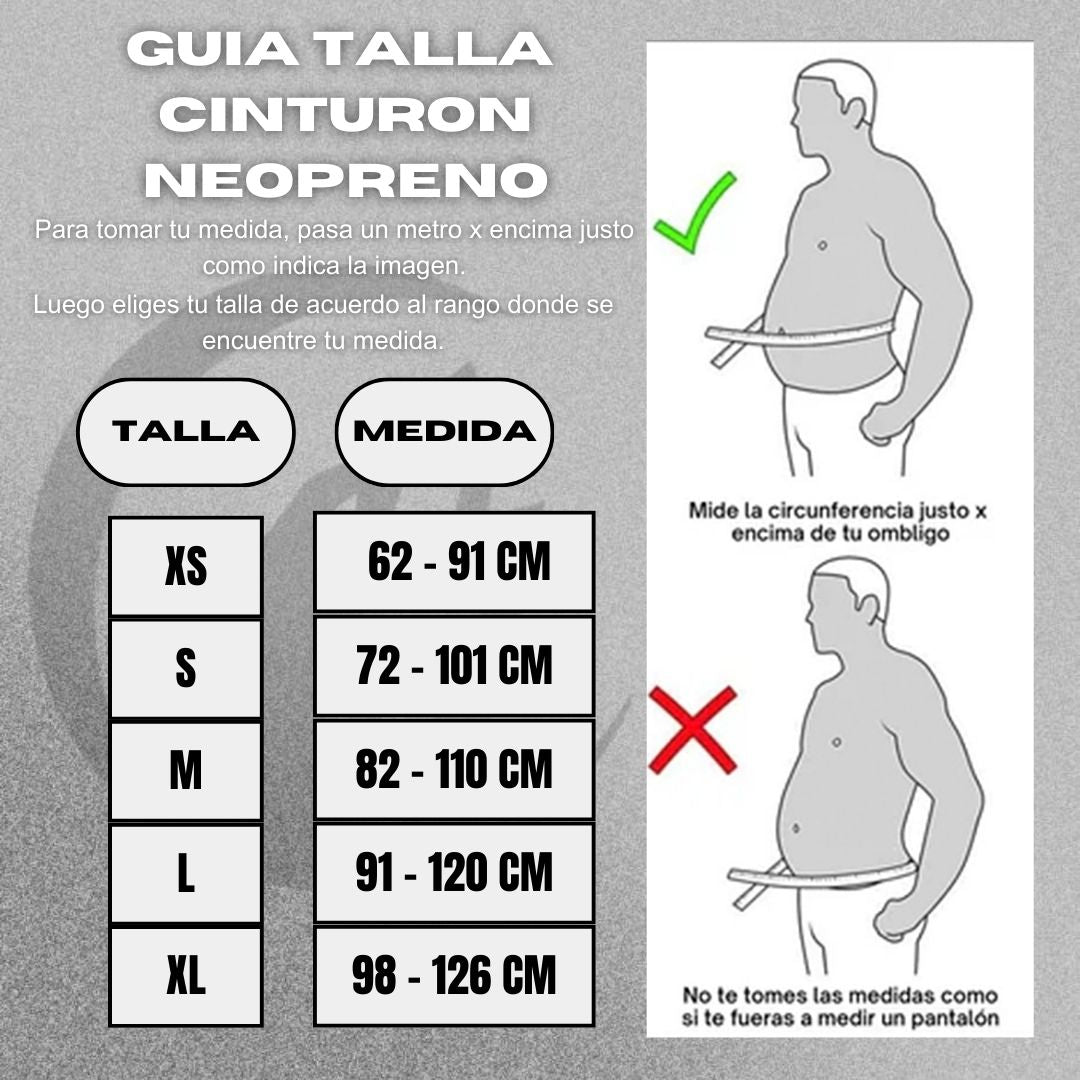 GUIA TALLA CINTURON NEOPRENO

Para tomar tu medida, pasa un metro x encima justo como indica la imagen.
Luego eliges tu talla de acuerdo al rango donde se encuentre tu medida.

| TALLA | MEDIDA |
|---|---|
| XS | 62 - 91 CM |
| S | 72 - 101 CM |
| M | 82 - 110 CM |
| L | 91 - 120 CM |
| XL | 98 - 126 CM |

Mide la circunferencia justo x encima de tu ombligo

No te tomes las medidas como si te fueras a medir un pantalón