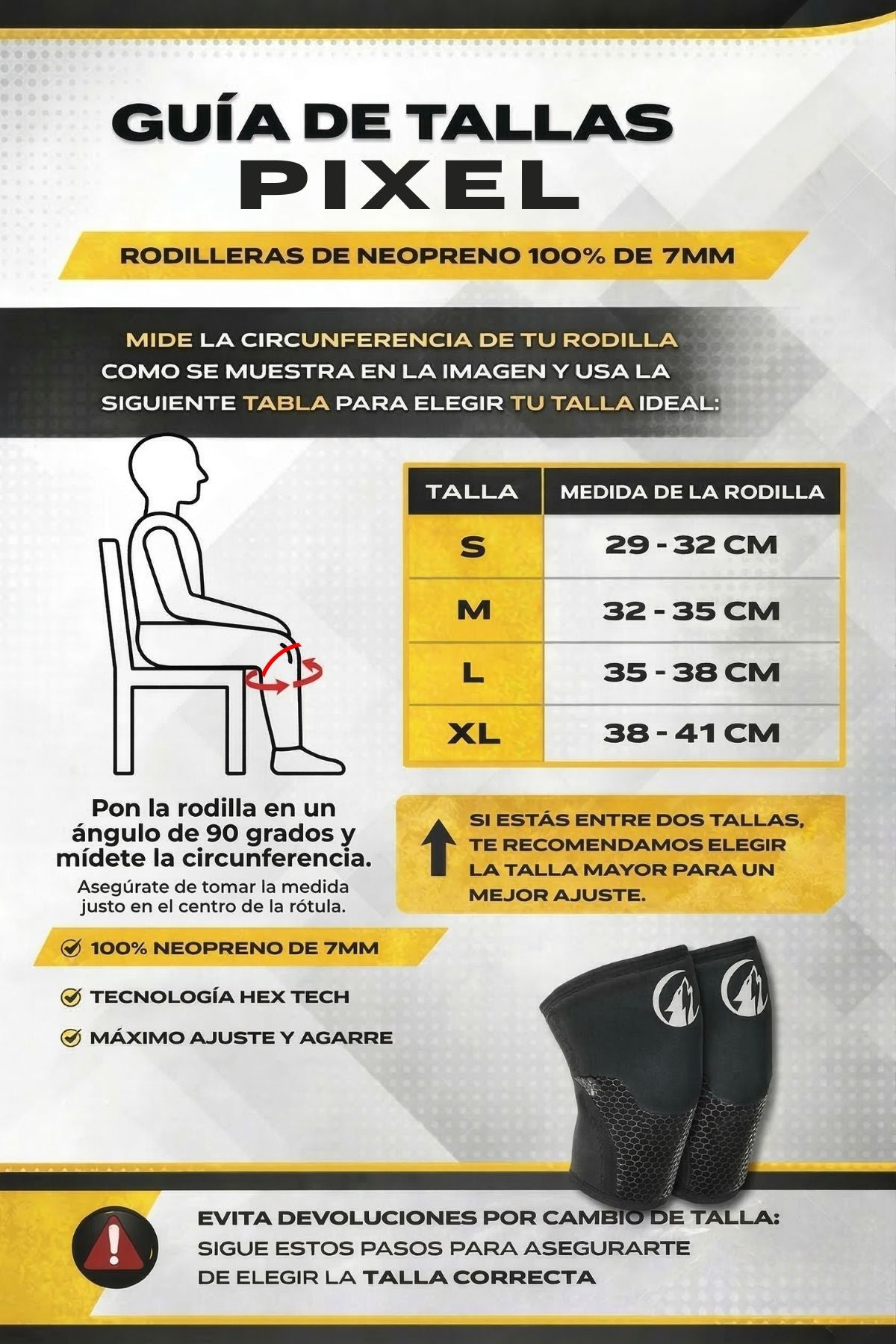 GUÍA DE TALLAS
PIXEL

RODILLERAS DE NEOPRENO 100% DE 7MM

MIDE LA CIRCUNFERENCIA DE TU RODILLA COMO SE MUESTRA EN LA IMAGEN Y USA LA SIGUIENTE TABLA PARA ELEGIR TU TALLA IDEAL:

| TALLA | MEDIDA DE LA RODILLA |
|---|---|
| S | 29 - 32 CM |
| M | 32 - 35 CM |
| L | 35 - 38 CM |
| XL | 38 - 41 CM |

Pon la rodilla en un ángulo de 90 grados y mídete la circunferencia.

Asegúrate de tomar la medida justo en el centro de la rótula.

SI ESTÁS ENTRE DOS TALLAS, TE RECOMENDAMOS ELEGIR LA TALLA MAYOR PARA UN MEJOR AJUSTE.

100% NEOPRENO DE 7MM

TECNOLOGÍA HEX TECH

MÁXIMO AJUSTE Y AGARRE

EVITA DEVOLUCIONES POR CAMBIO DE TALLA:
SIGUE ESTOS PASOS PARA ASEGURARTE DE ELEGIR LA TALLA CORRECTA